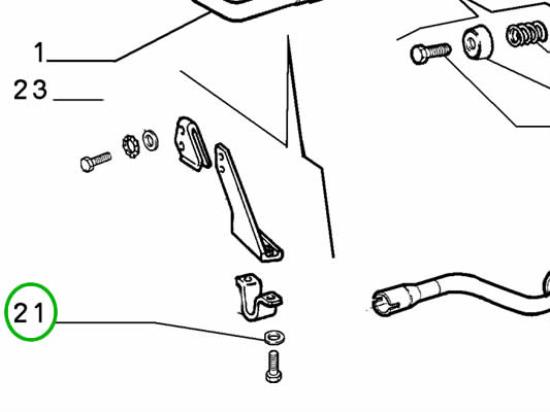 1
23
21