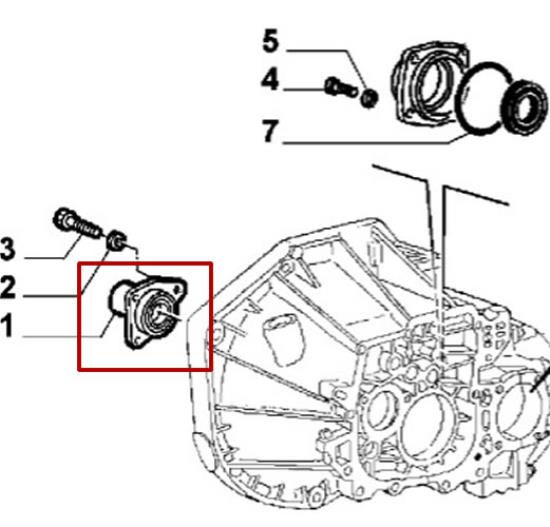 5
4
7
3
2
1