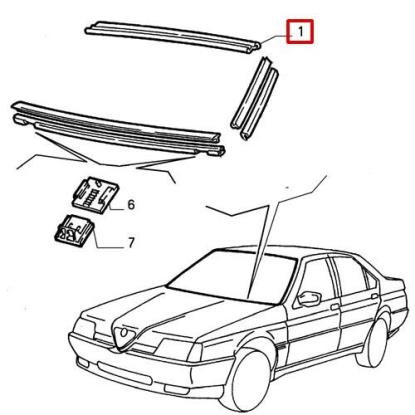 1
6
7