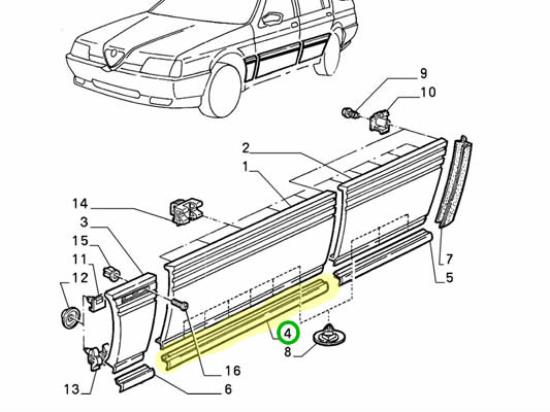 9
10
2
1
14
3
15
11
12
7
5
4
8
16
13
6