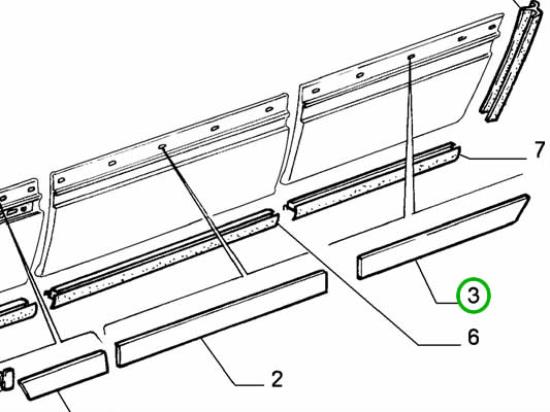 7
3
6
2