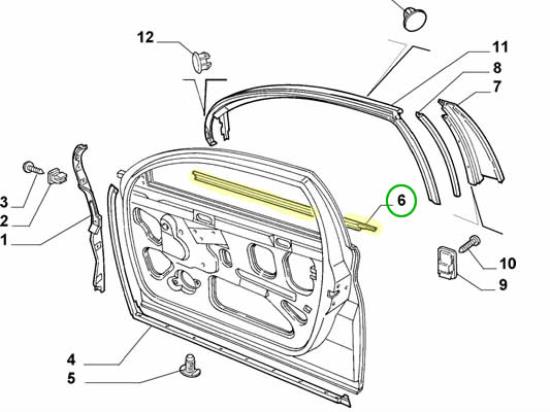 12
11
8
7
3
2
1
6
10
9
4
5