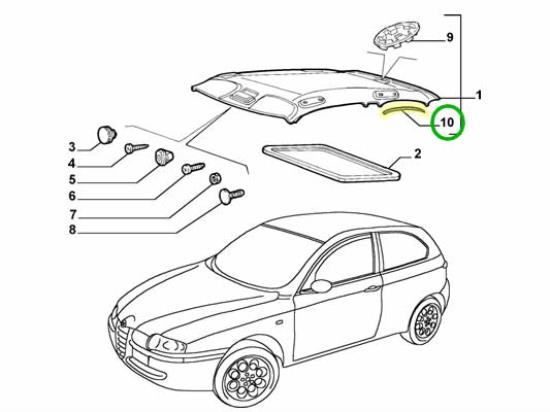 9
1
10
2
3
4
5
6
7
8