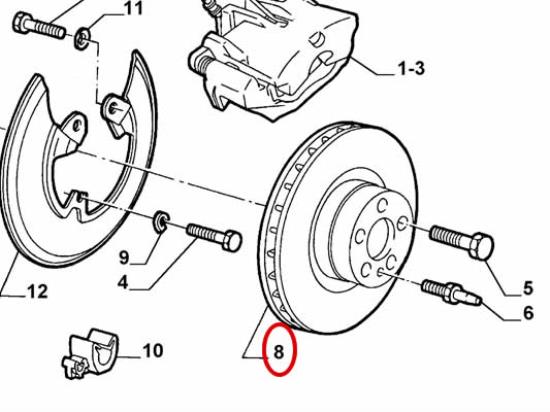 11
1-3
9
4
12
5
6
10
8