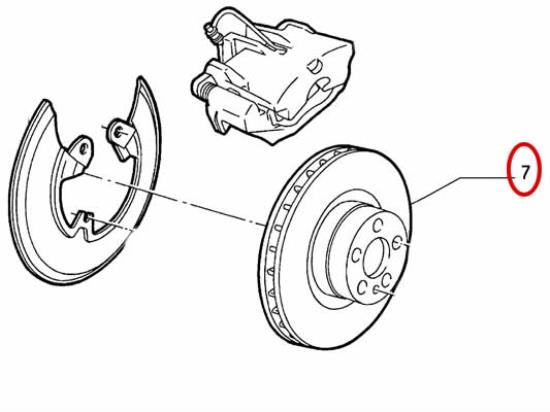 7