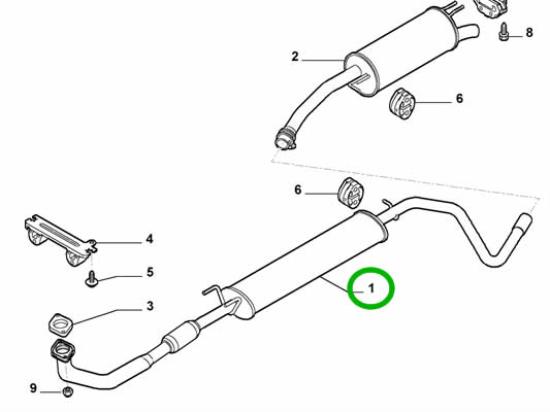 8
2
6
6
4
5
1
3
9