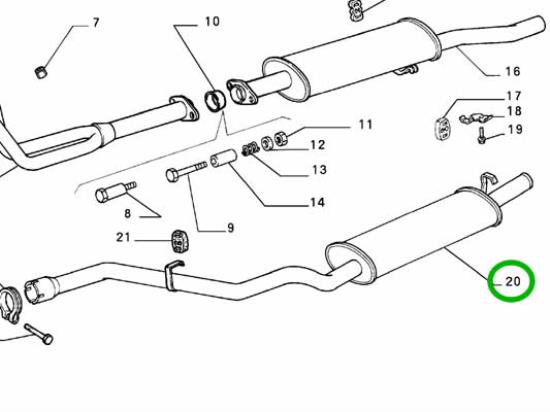 7
10
16
17
18
19
11
12
13
14
8
9
21
20