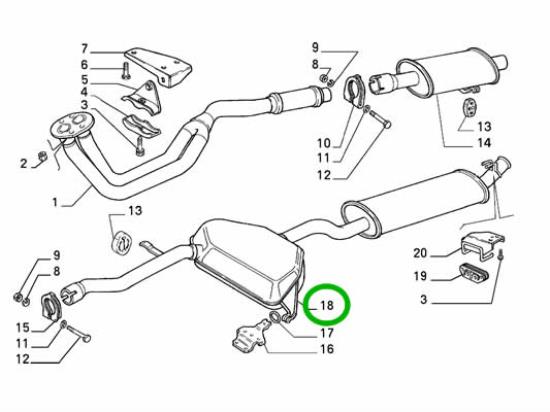 7
6
5
4
3
2
1
9
8
10
11
12
13
14
13
9
8
15
11
12
20
19
3
18
17
16