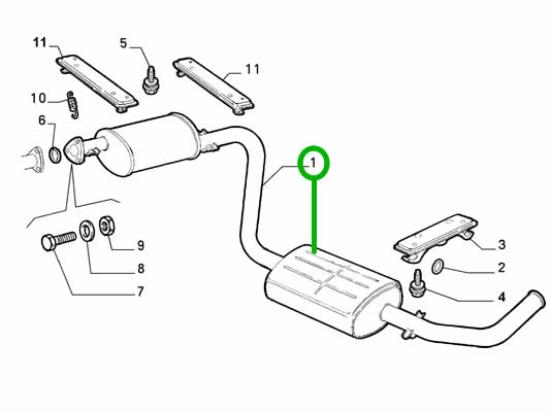 11
5
11
10
6
1
9
8
7
3
2
4