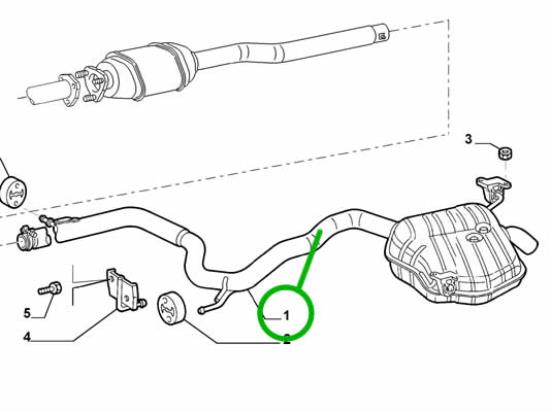 3
5
4
1
2