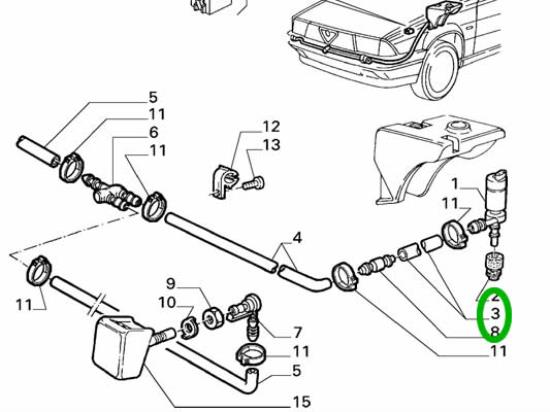 5
11
6
11
12
13
1
11
4
11
9
10
7
11
5
15
2
3
8
11