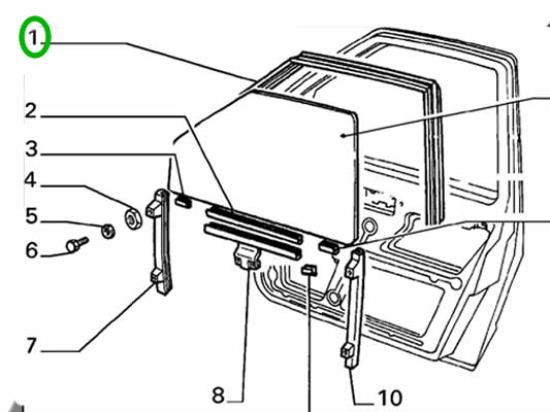 1
2
3
4
5
6
7
8
10