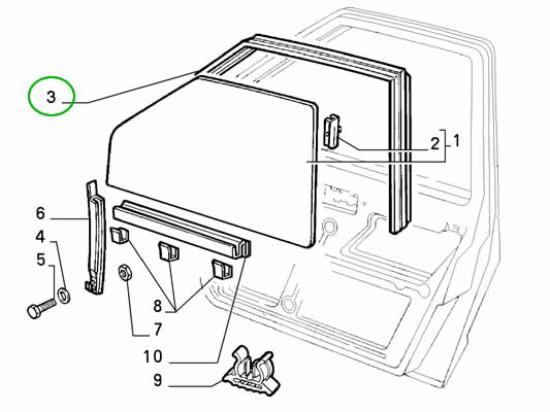 3

2
1

6
4
5

8
7
10
9