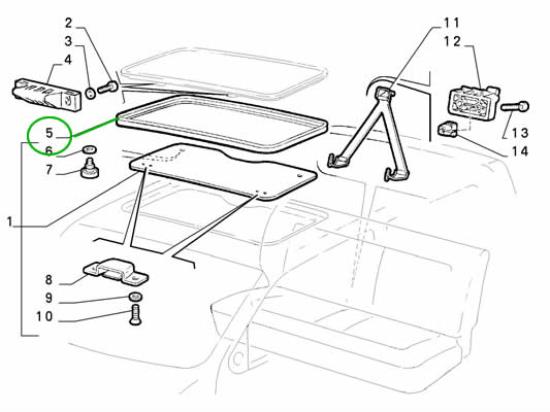 2
3
4
5
6
7
1
8
9
10
11
12
13
14