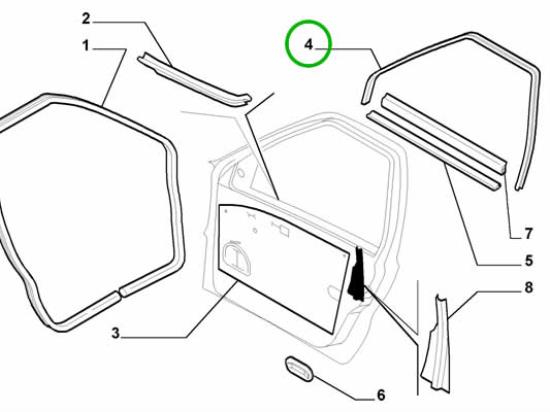 2
1
4
7
5
8
3
6