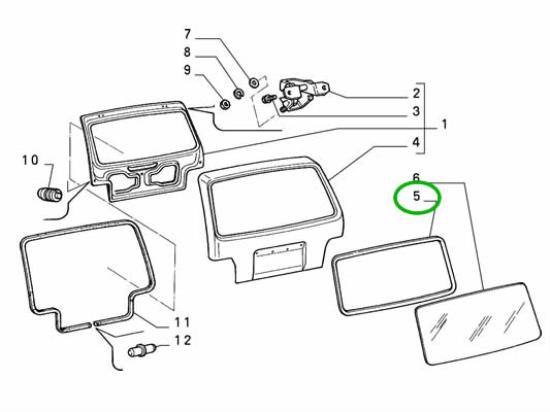 7
8
9
2
3
1
4
10
6
5
11
12