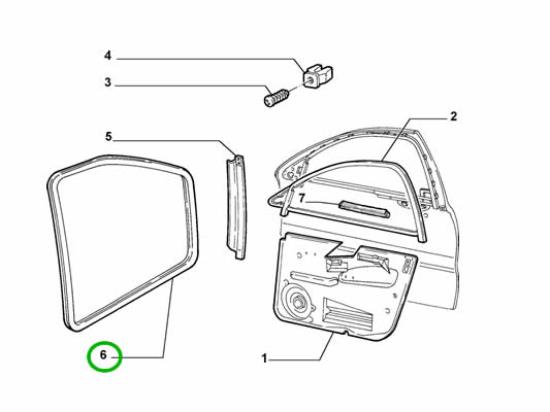 4
3
2
5
7
6
1