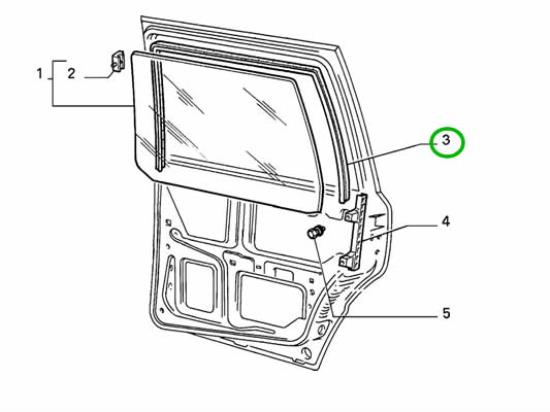 1
2
3
4
5