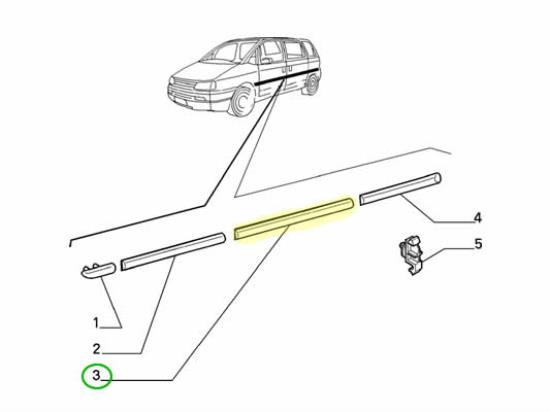 4
5
1
2
3