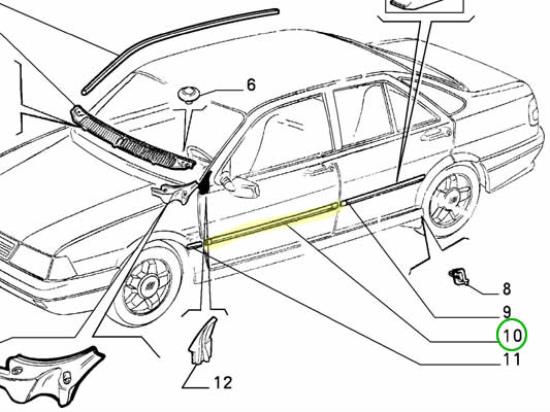 6
8
9
10
11
12