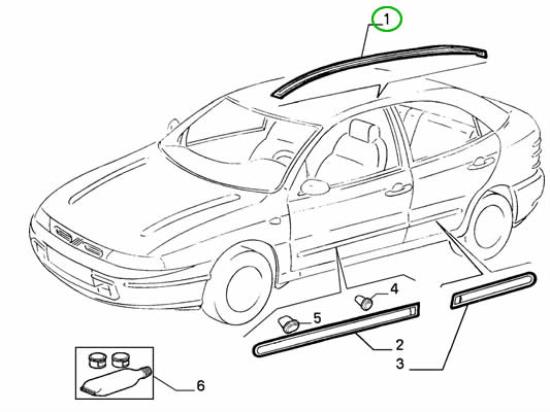 1
4
5
2
3
6