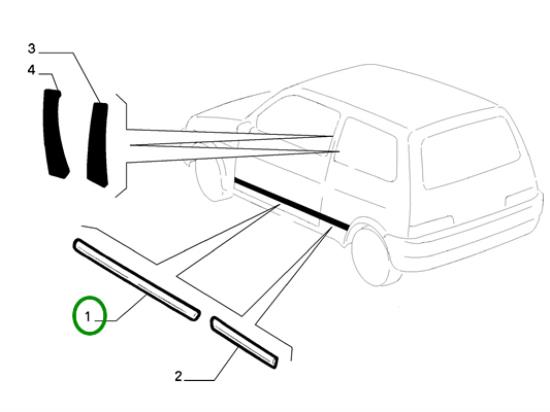 3
4
1
2