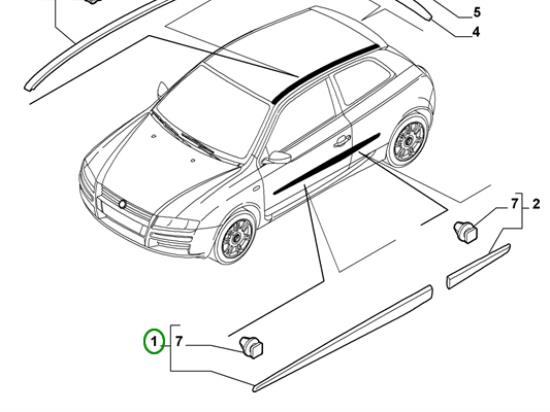 5
4
7
2
1
7