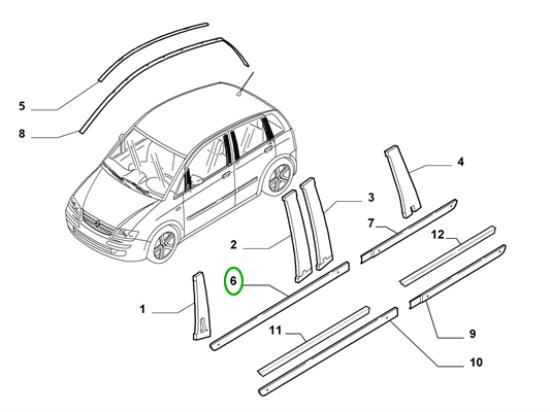 5
8
4
3
7
12
2
6
1
11
9
10