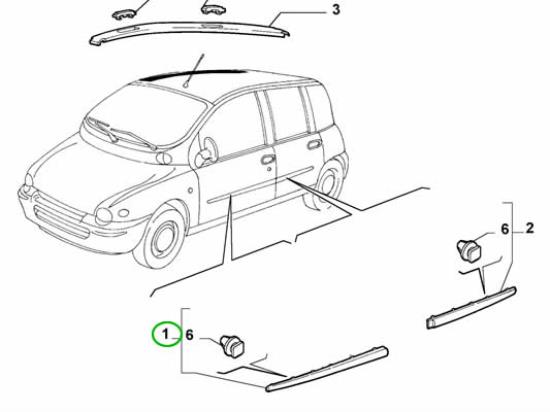 3

6 2

1 6