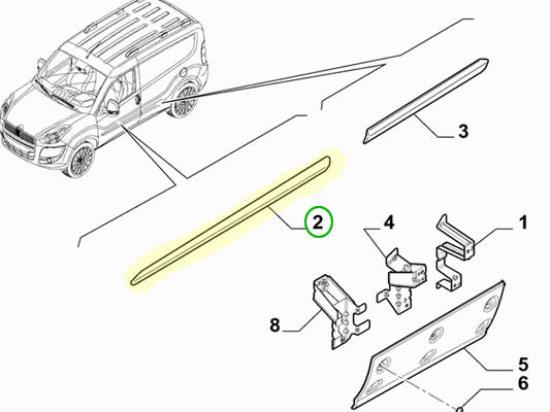 3

2

4

1

8

5

6