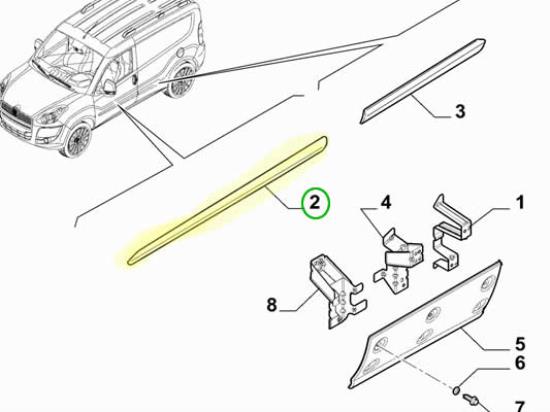 3
2
4
1
8
5
6
7