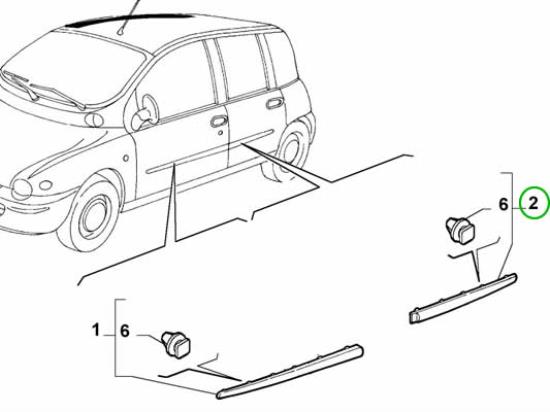 6
2
1
6