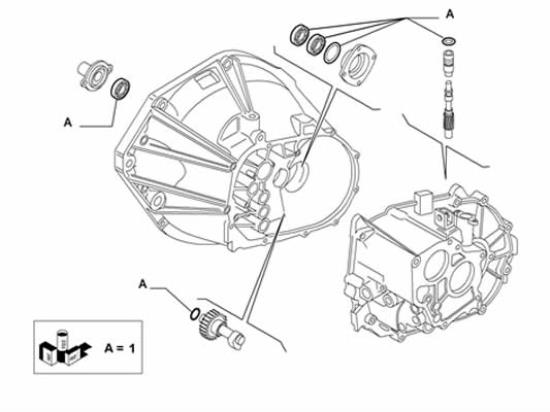 A

A

A

A = 1