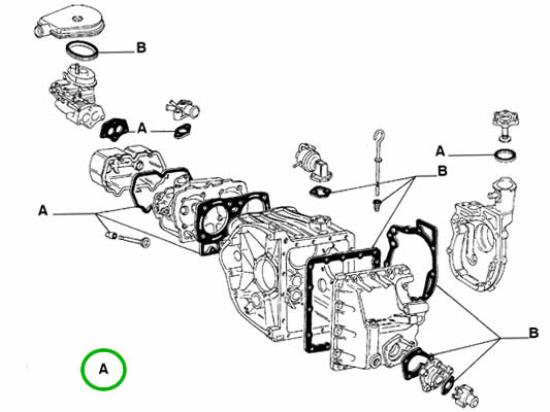 B

A

A

B

A

B

A