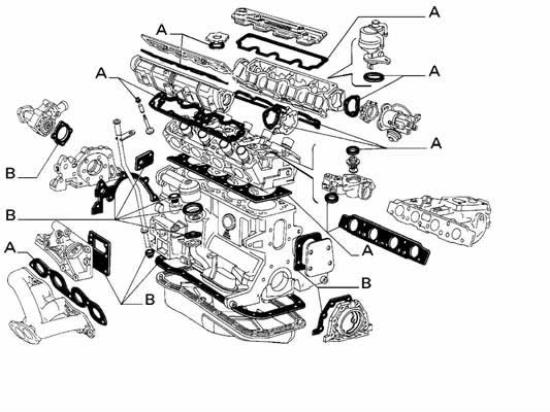 A
A
A
A
A
B
B
A
A
B
B