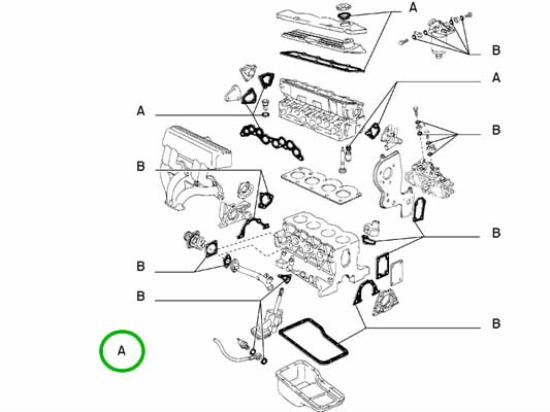 A
B
A
A
B
B
B
B
B
B
A