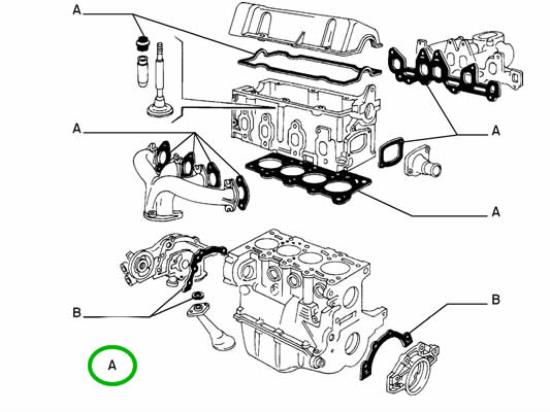 A

A

A

A

B

B

A