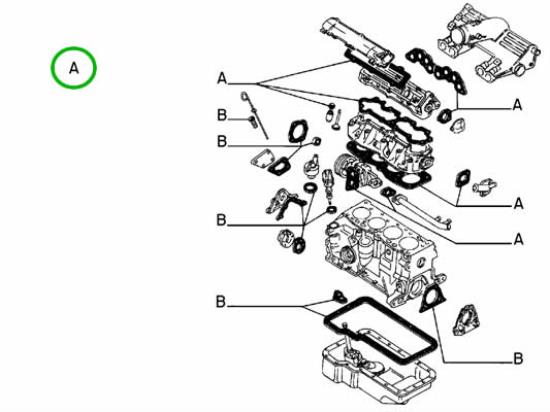 A

A
B
B
B
B
A
A
A
B