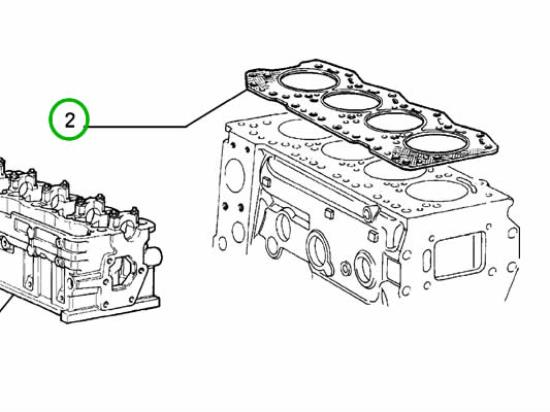 2