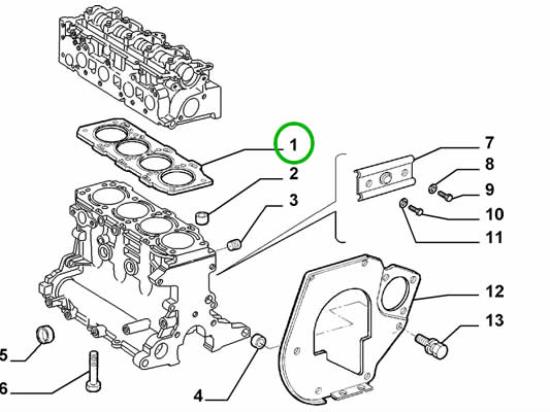 1
2
3
7
8
9
10
11
12
13
5
6
4