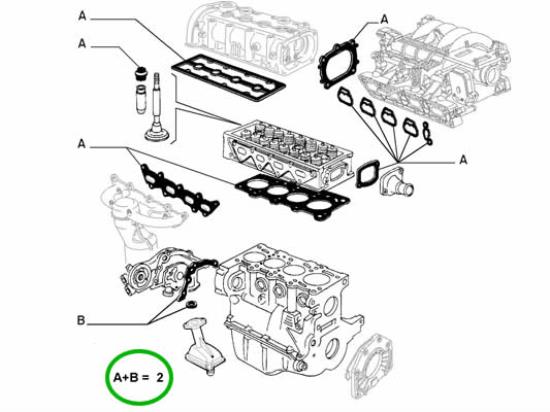 A
A
A
A
A
B
A+B = 2