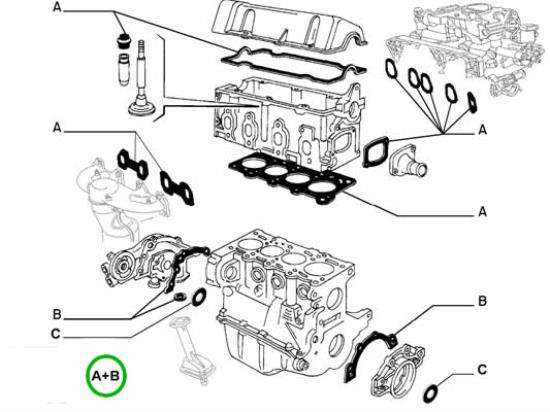 A
A
A
A
B
C
B
C
A+B