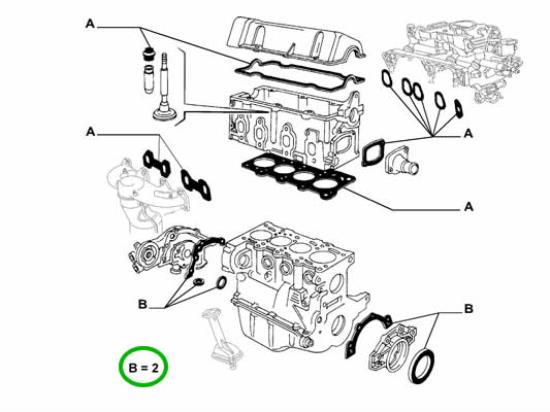 A

A

A

A

B

B

B = 2