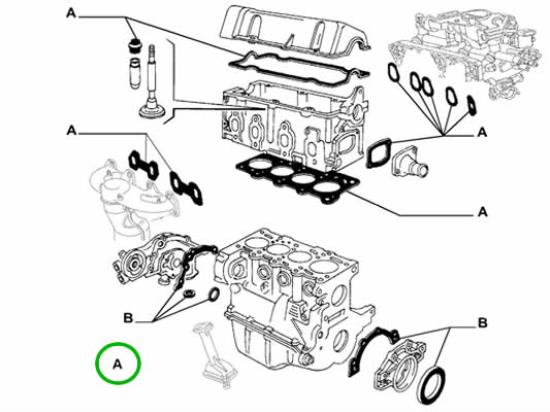 A
A
A
A
B
B
A