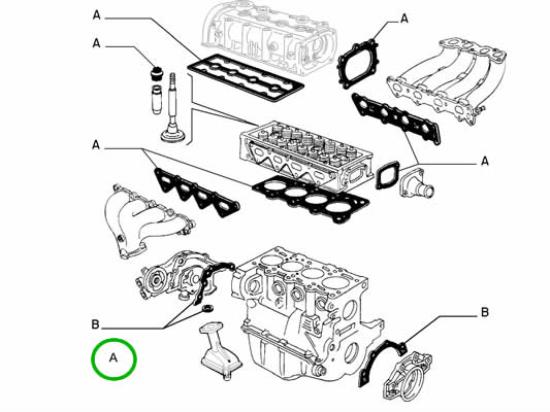 A
A
A
A
A
B
B
A