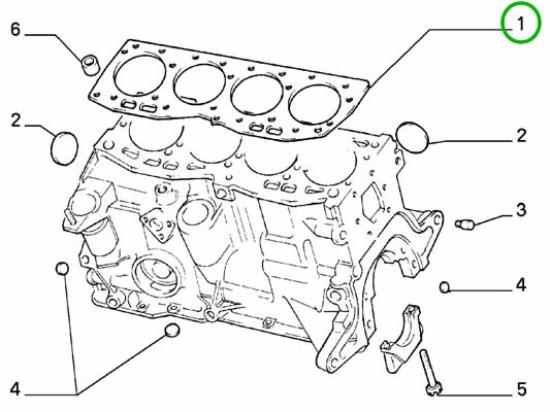 6
1
2
2
3
4
4
5