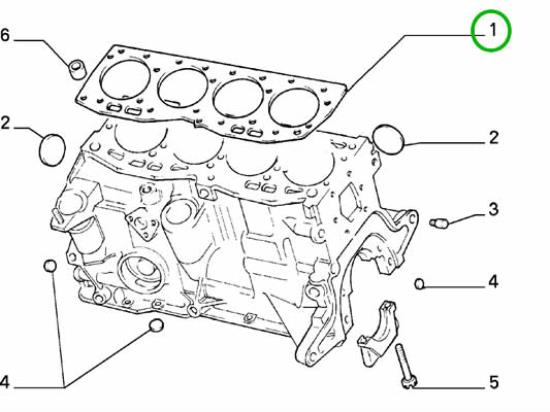 6
1
2
2
3
4
4
5