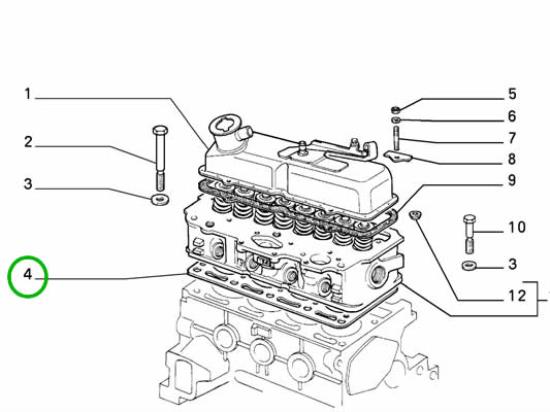 1
2
3
4
5
6
7
8
9
10
3
12