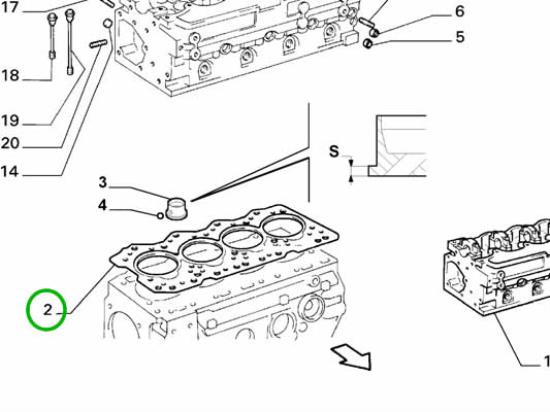 17
6
5
18
19
20
14
S
3
4
2
1