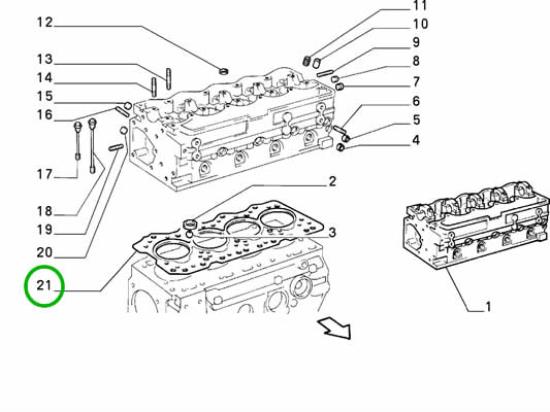 12
13
14
15
16
17
18
19
20
21
11
10
9
8
7
6
5
4
2
3
1